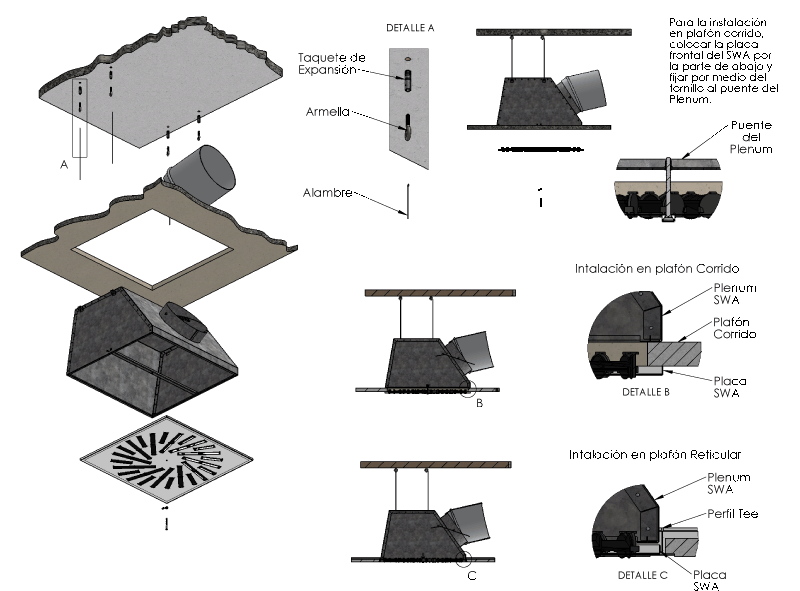 A

DETALLE A

Taquete de Expansión

Armella

Alambre

Para la instalación en plafón corrido, colocar la placa frontal del SWA por la parte de abajo y fijar por medio del tornillo al puente del Plenum.

Puente del Plenum

Intalación en plafón Corrido

Plenum SWA

Plafón Corrido

Placa SWA

DETALLE B

B

Intalación en plafón Reticular

Plenum SWA

Perfil Tee

Placa SWA

DETALLE C

C